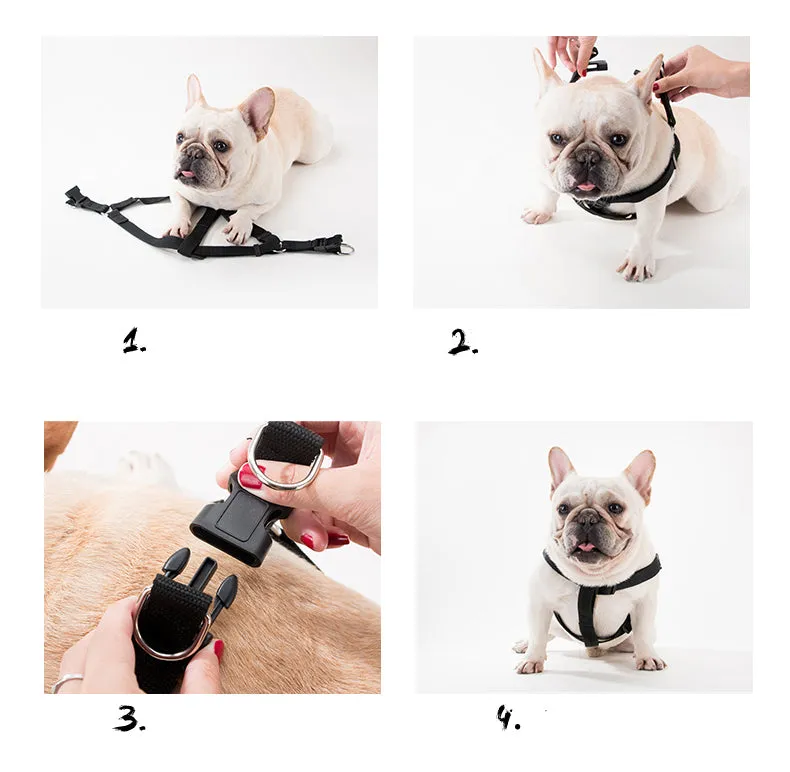 1.

2.

3.

4.