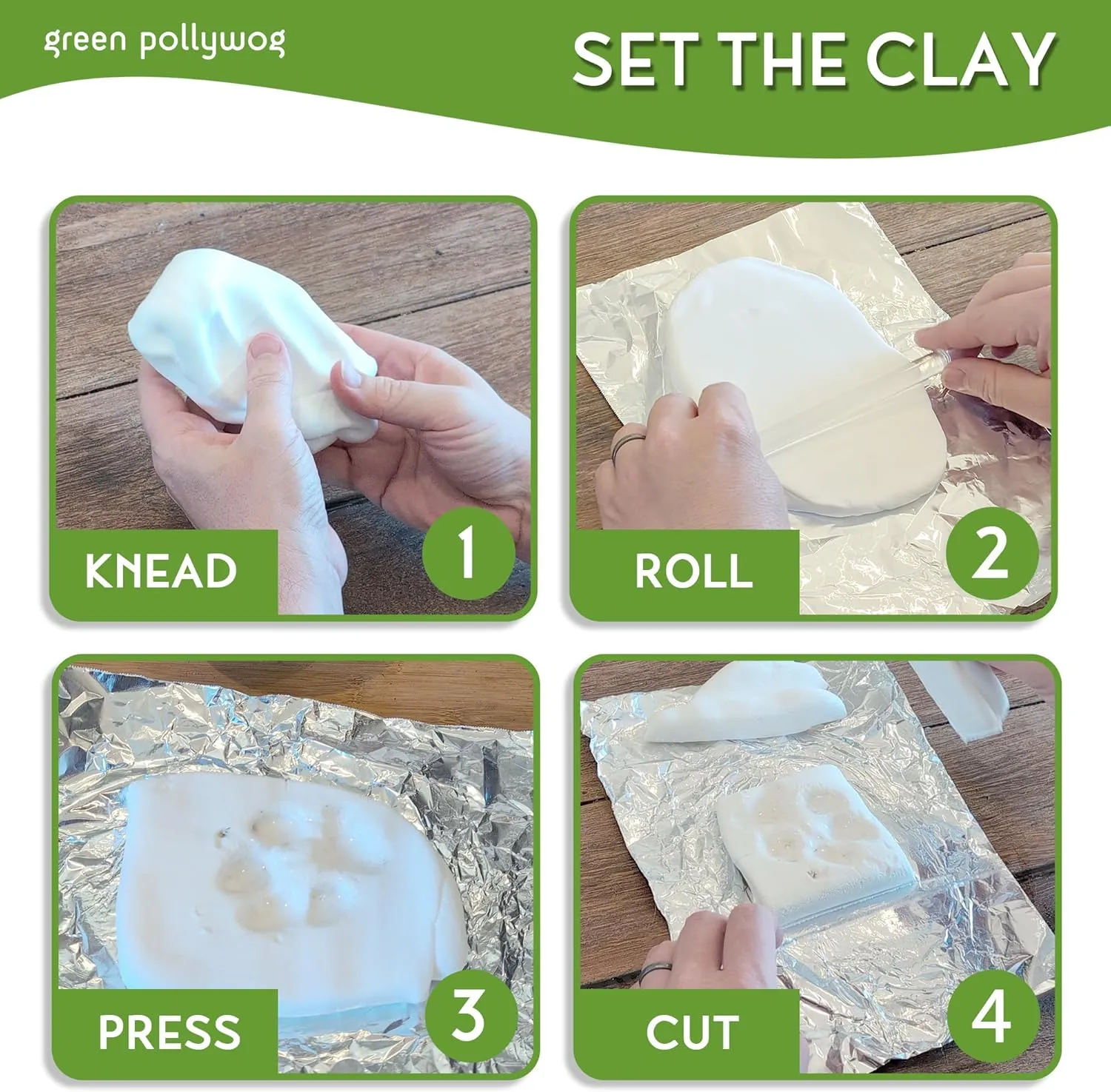 green pollywog

SET THE CLAY

KNEAD 1

ROLL 2

PRESS 3

CUT 4