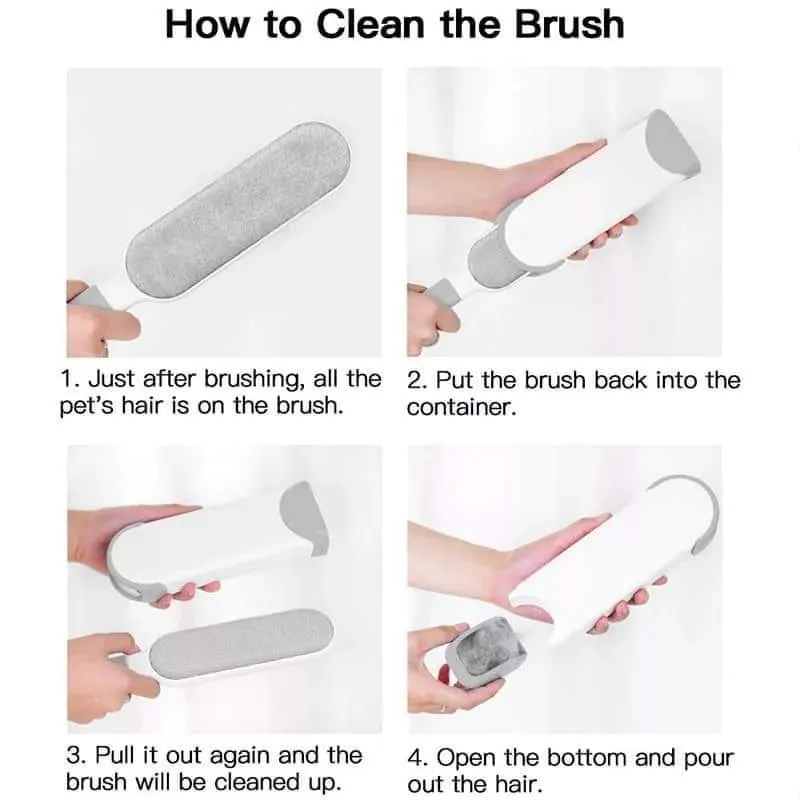 How to Clean the Brush

1. Just after brushing, all the pet's hair is on the brush.

2. Put the brush back into the container.

3. Pull it out again and the brush will be cleaned up.

4. Open the bottom and pour out the hair.