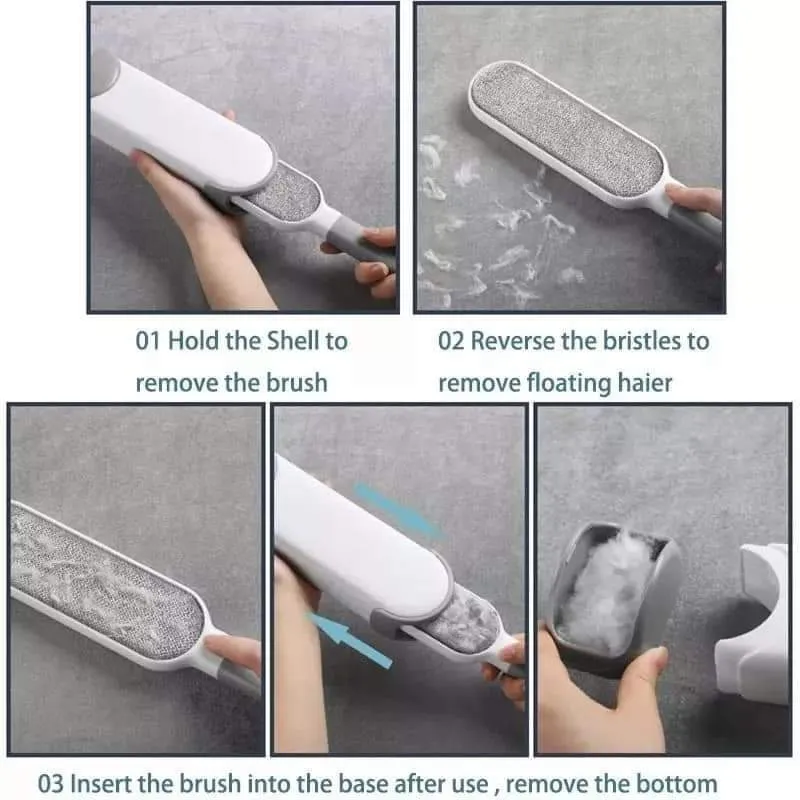 01 Hold the Shell to remove the brush

02 Reverse the bristles to remove floating haier

03 Insert the brush into the base after use , remove the bottom